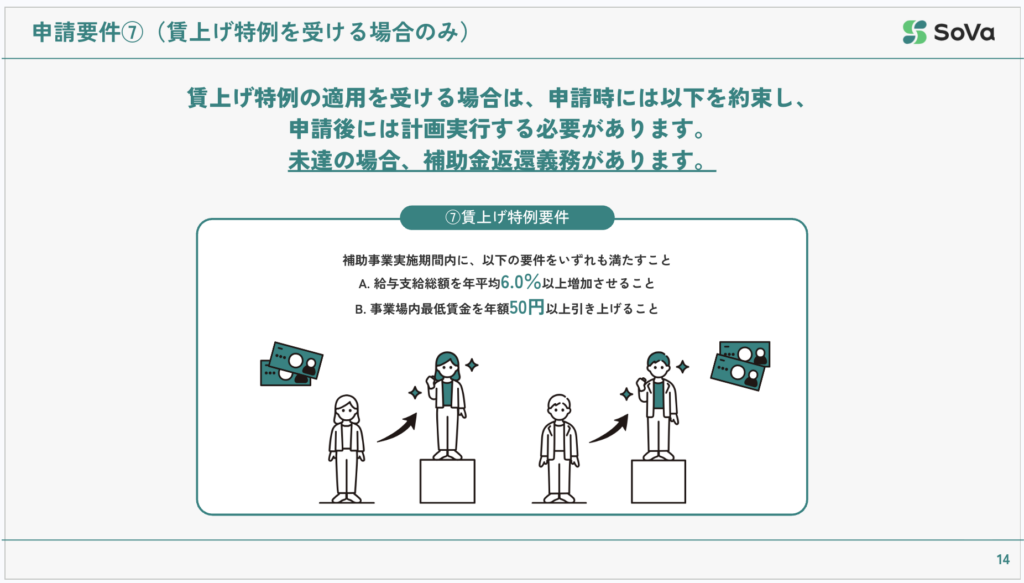 申請要件⑦（賃上げ特例を受ける場合のみ）

SoVa

賃上げ特例の適用を受ける場合は、申請時には以下を約束し、申請後には計画実行する必要があります。
未達の場合、補助金返還義務があります。

⑦賃上げ特例要件

補助事業実施期間内に、以下の要件をいずれも満たすこと
A. 給与支給総額を年平均6.0％以上増加させること
B. 事業場内最低賃金を年額50円以上引き上げること

14